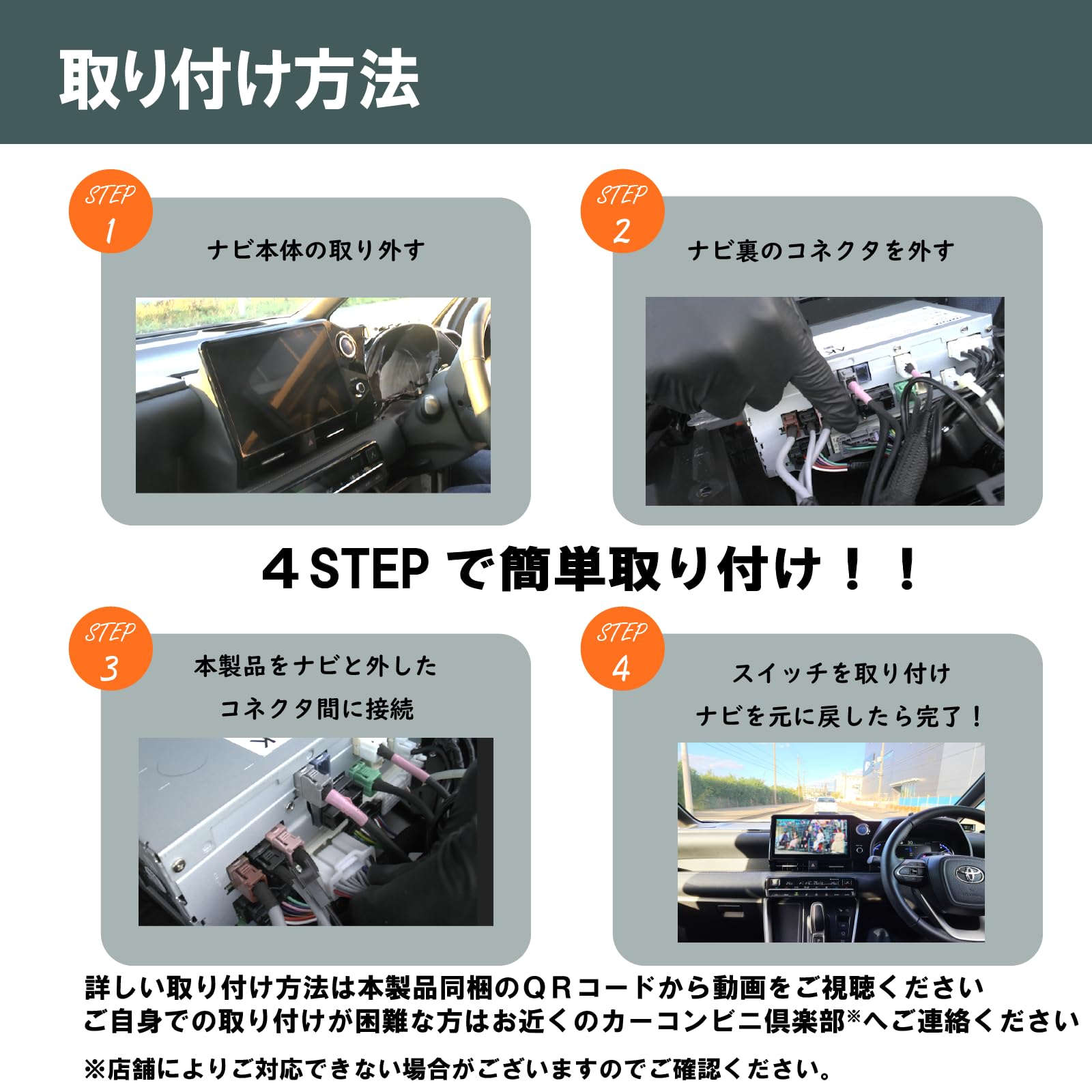 取り付け方法

STEP 1

ナビ本体の取り外す

STEP 2

ナビ裏のコネクタを外す

４STEP で簡単取り付け！！

STEP 3

本製品をナビと外した
コネクタ間に接続

STEP 4

スイッチを取り付け
ナビを元に戻したら完了！

詳しい取り付け方法は本製品同梱のＱＲコードから動画をご視聴ください
ご自身での取り付けが困難な方はお近くのカーコンビニ倶楽部※へご連絡ください

※店舗によりご対応できない場合がございますのでご確認ください。